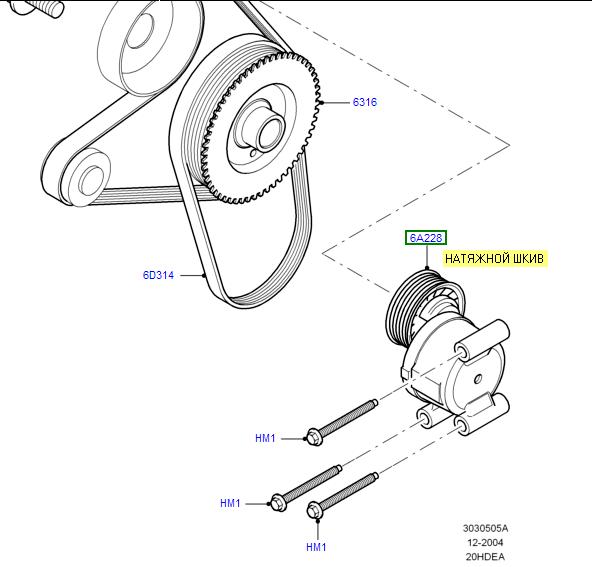 6316

6A228

НАТЯЖНОЙ ШКИВ

6D314

HM1

HM1

HM1

3030505A
12-2004
20HDEA